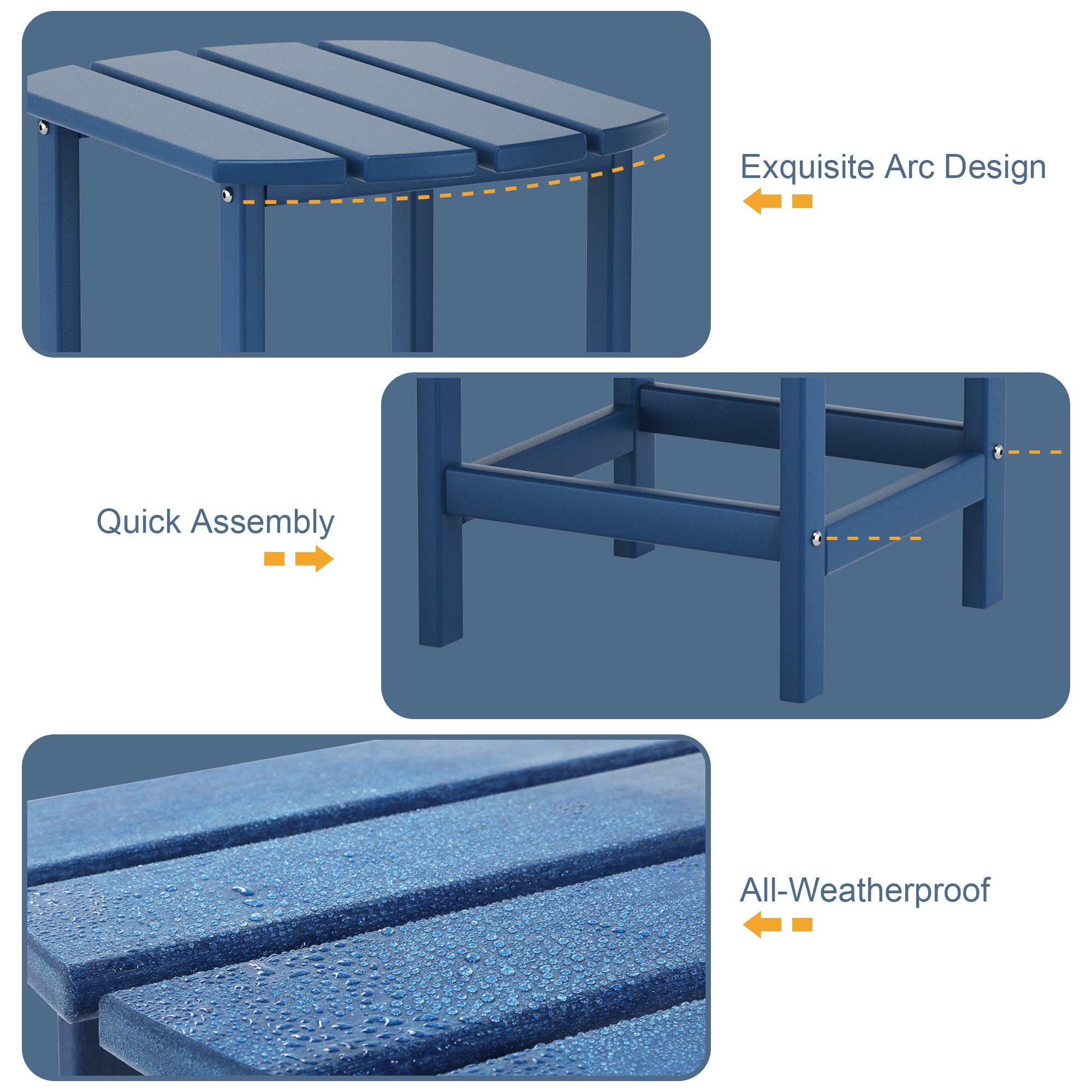 Exquisite Arc Design

Quick Assembly

All-Weatherproof