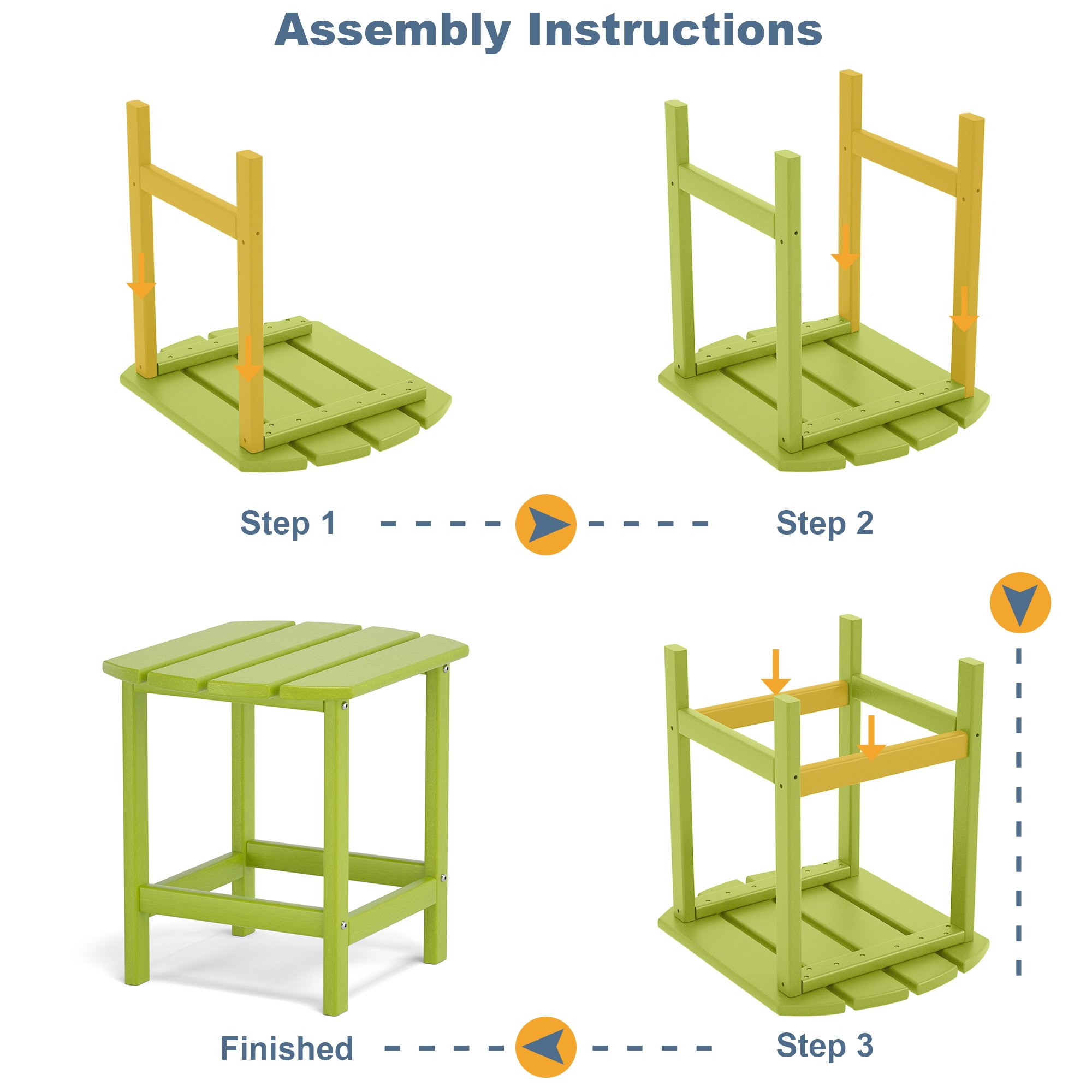 Assembly Instructions

Step 1

Step 2

Finished

Step 3