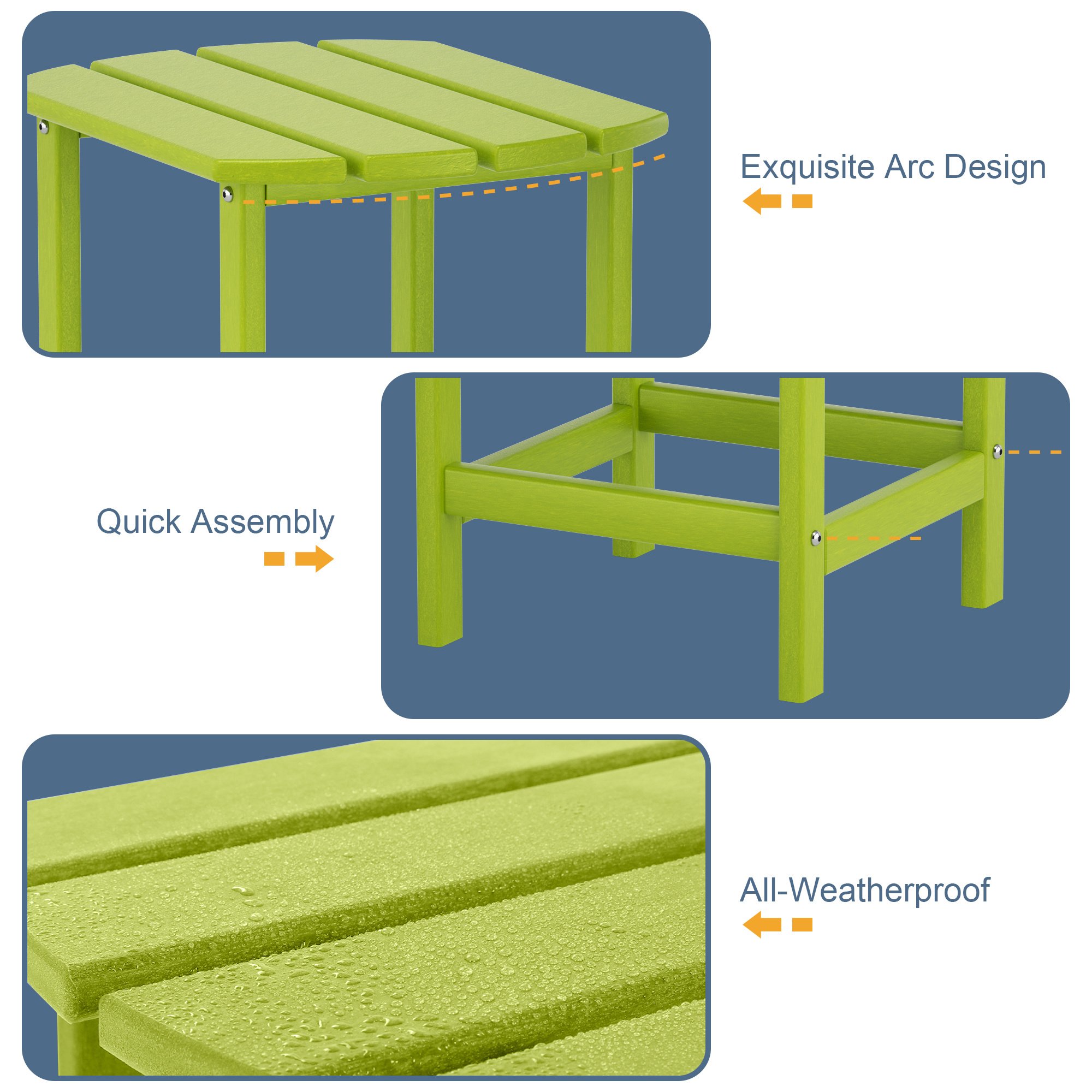 Exquisite Arc Design

Quick Assembly

All-Weatherproof