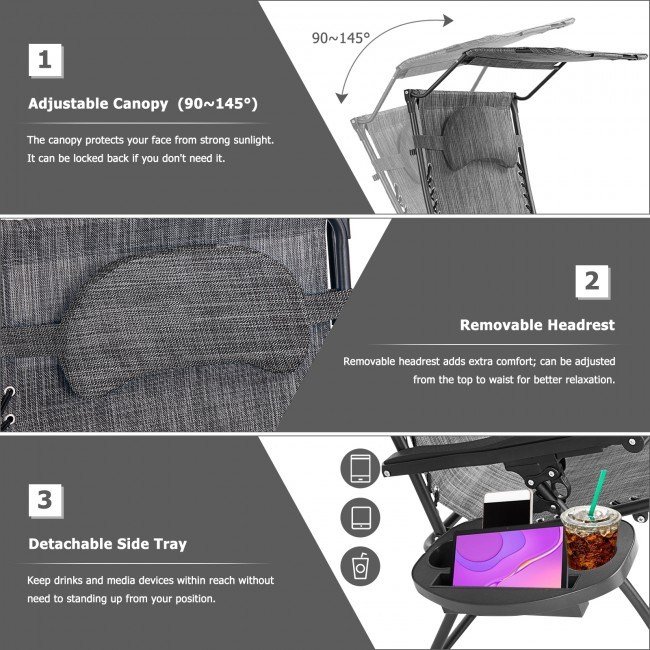 1

Adjustable Canopy (90~145°)

The canopy protects your face from strong sunlight. It can be locked back if you don't need it.

90~145°

2

Removable Headrest

Removable headrest adds extra comfort; can be adjusted from the top to waist for better relaxation.

3

Detachable Side Tray

Keep drinks and media devices within reach without need to standing up from your position.